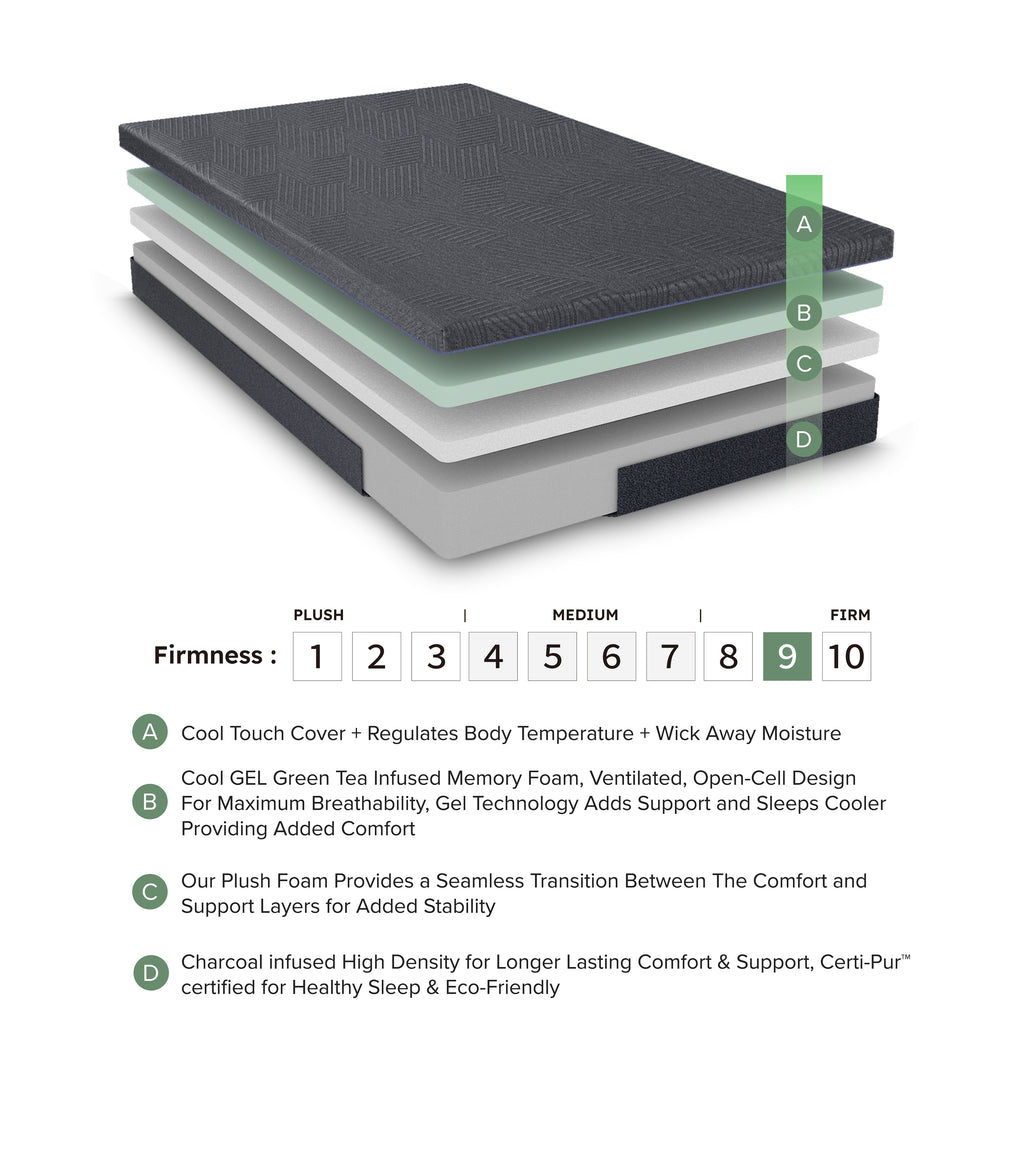 A
B
C
D

PLUSH | MEDIUM | FIRM

Firmness : 1 2 3 4 5 6 7 8 9 10

A Cool Touch Cover + Regulates Body Temperature + Wick Away Moisture

B Cool GEL Green Tea Infused Memory Foam, Ventilated, Open-Cell Design For Maximum Breathability, Gel Technology Adds Support and Sleeps Cooler Providing Added Comfort

C Our Plush Foam Provides a Seamless Transition Between The Comfort and Support Layers for Added Stability

D Charcoal infused High Density for Longer Lasting Comfort & Support, Certi-Pur™ certified for Healthy Sleep & Eco-Friendly